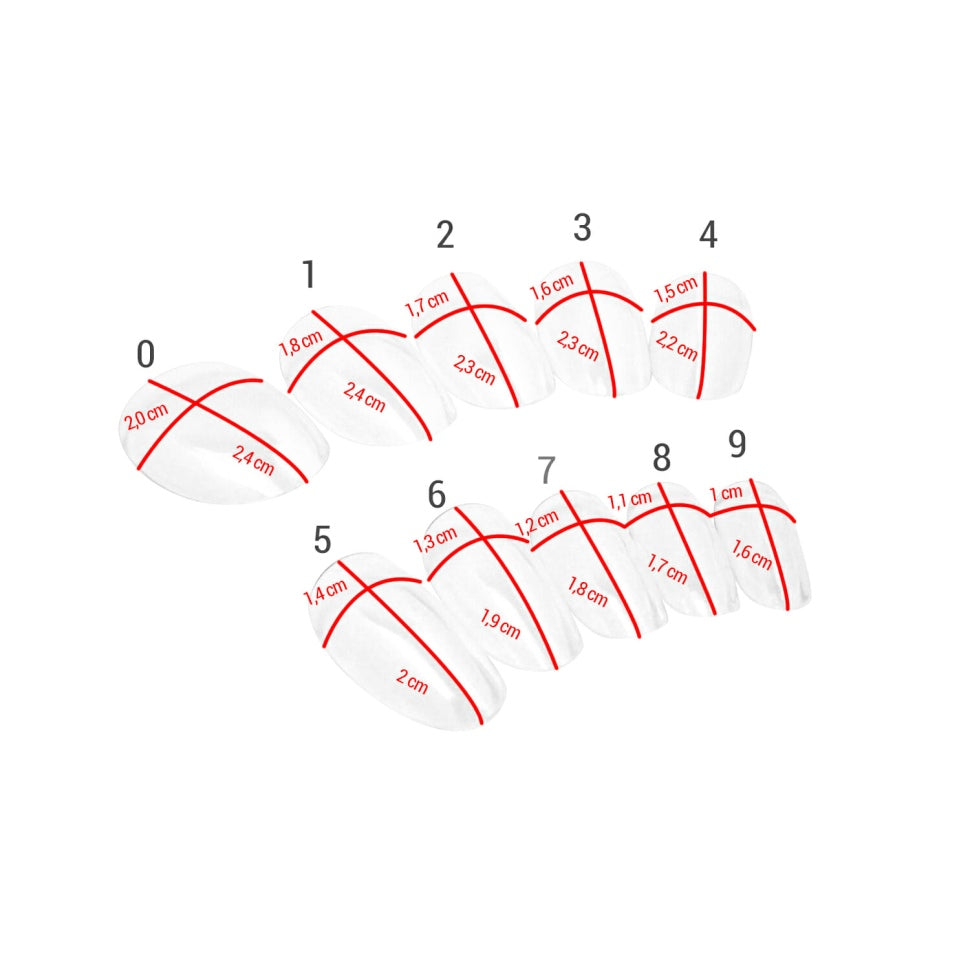 0
2,0 cm
2,4 cm

1
1,8 cm
2,4 cm

2
1,7 cm
2,3 cm

3
1,6 cm
2,3 cm

4
1,5 cm
2,2 cm

5
1,4 cm
2 cm

6
1,3 cm
1,9 cm

7
1,2 cm
1,8 cm

8
1,1 cm
1,7 cm

9
1 cm
1,6 cm